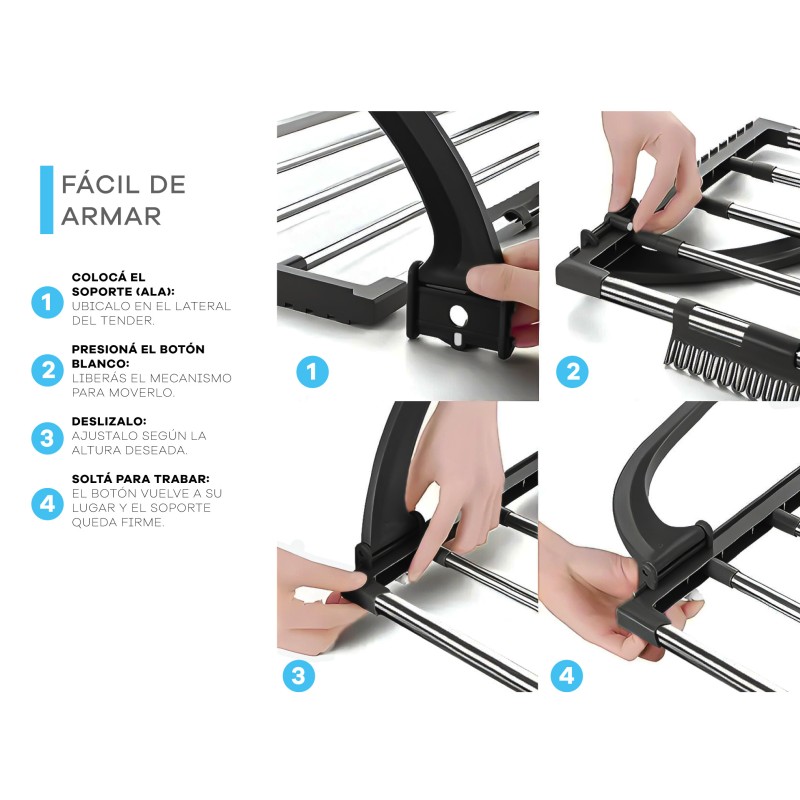 FÁCIL DE ARMAR

1 COLOCÁ EL SOPORTE (ALA):
UBICALO EN EL LATERAL DEL TENDER.

2 PRESIONÁ EL BOTÓN BLANCO:
LIBERÁS EL MECANISMO PARA MOVERLO.

3 DESLIZALO:
AJUSTALO SEGÚN LA ALTURA DESEADA.

4 SOLTÁ PARA TRABAR:
EL BOTÓN VUELVE A SU LUGAR Y EL SOPORTE QUEDA FIRME.

1

2

3

4