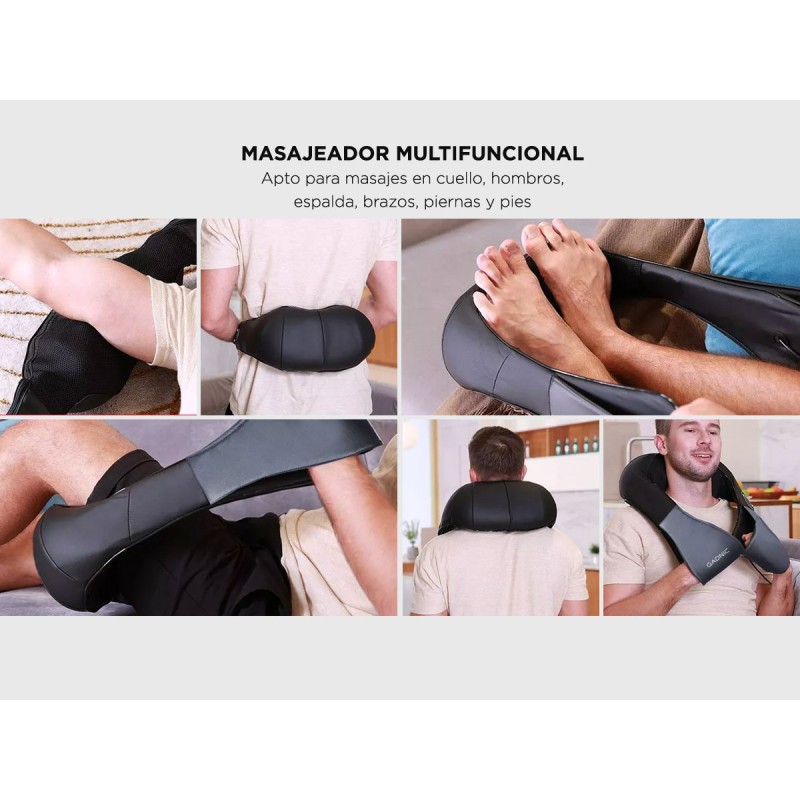 MASAJEADOR MULTIFUNCIONAL
Apto para masajes en cuello, hombros, espalda, brazos, piernas y pies

GADNIC