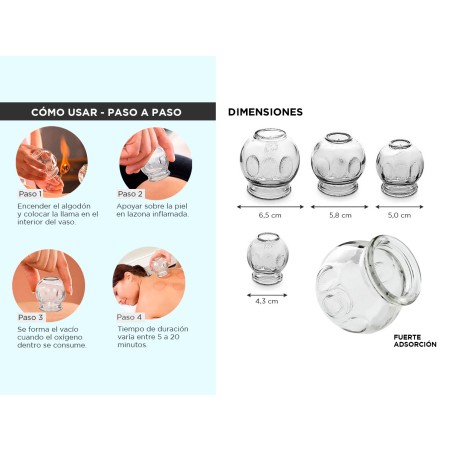 CÓMO USAR - PASO A PASO

Paso 1
Encender el algodón y colocar la llama en el interior del vaso.

Paso 2
Apoyar sobre la piel en lazona inflamada.

Paso 3
Se forma el vacío cuando el oxígeno dentro se consume.

Paso 4
Tiempo de duración varía entre 5 a 20 minutos.

DIMENSIONES

6,5 cm

5,8 cm

5,0 cm

4,3 cm

FUERTE ADSORCIÓN