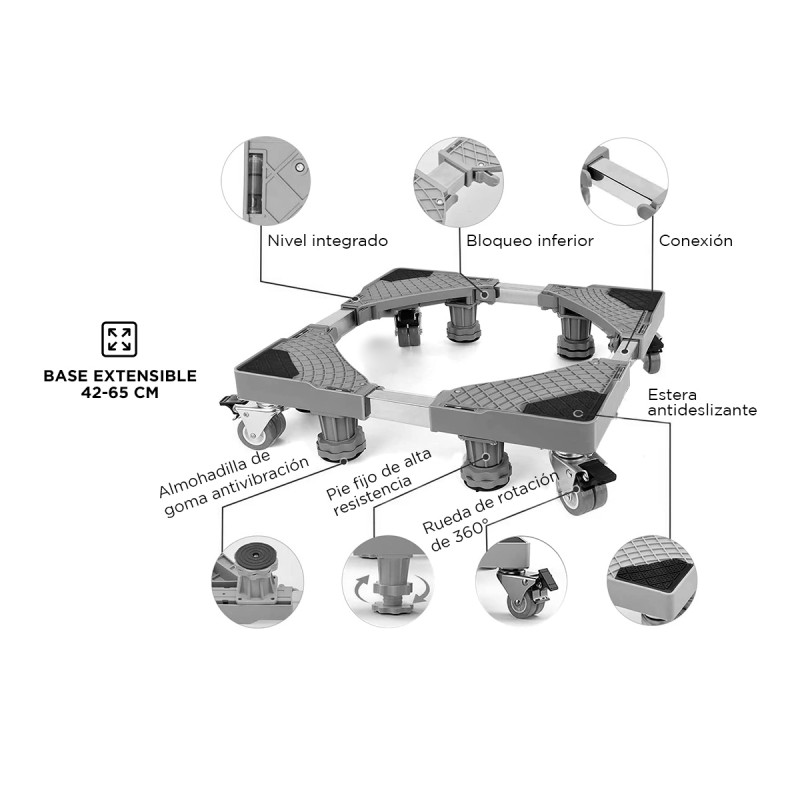 Nivel integrado

Bloqueo inferior

Conexión

BASE EXTENSIBLE
42-65 CM

Estera antideslizante

Almohadilla de goma antivibración

Pie fijo de alta resistencia

Rueda de rotación de 360°